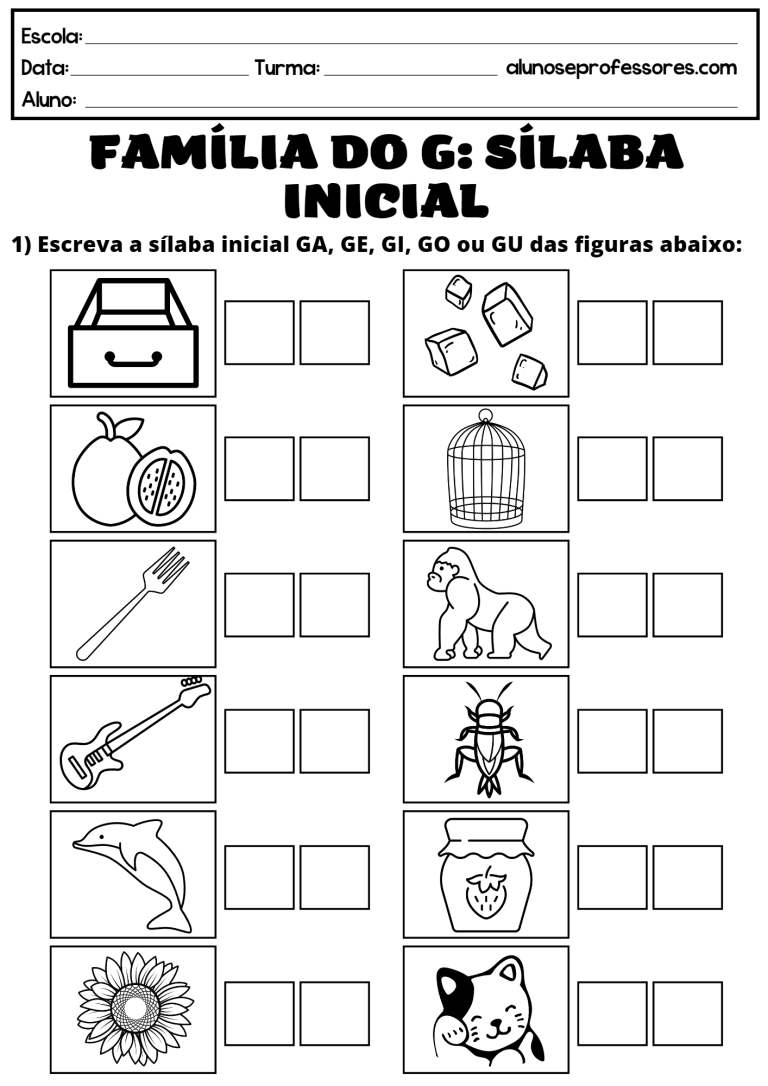 Escola:
Data: Turma: alunoseprofessores.com
Aluno:

FAMÍLIA DO G: SÍLABA INICIAL

1) Escreva a sílaba inicial GA, GE, GI, GO ou GU das figuras abaixo: