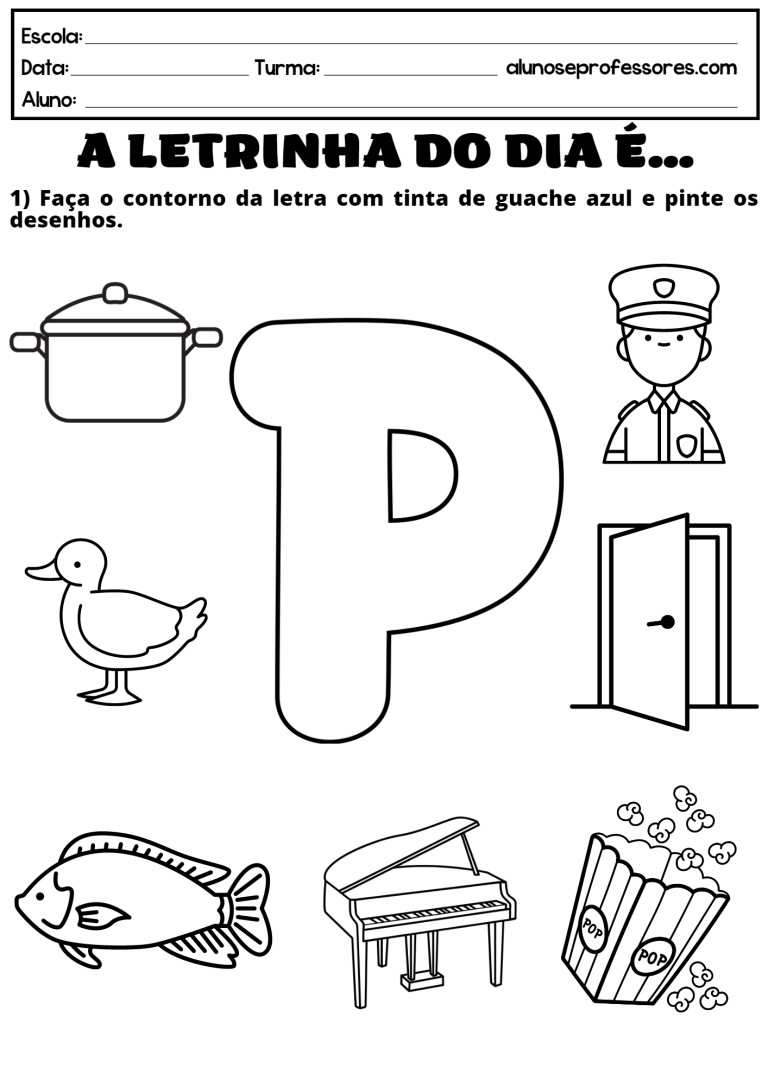 Escola: ___

Data: ___ Turma: ___ alunoseprofessores.com

Aluno: ___

A LETRINHA DO DIA É...

1) Faça o contorno da letra com tinta de guache azul e pinte os desenhos.

P

POP

POP